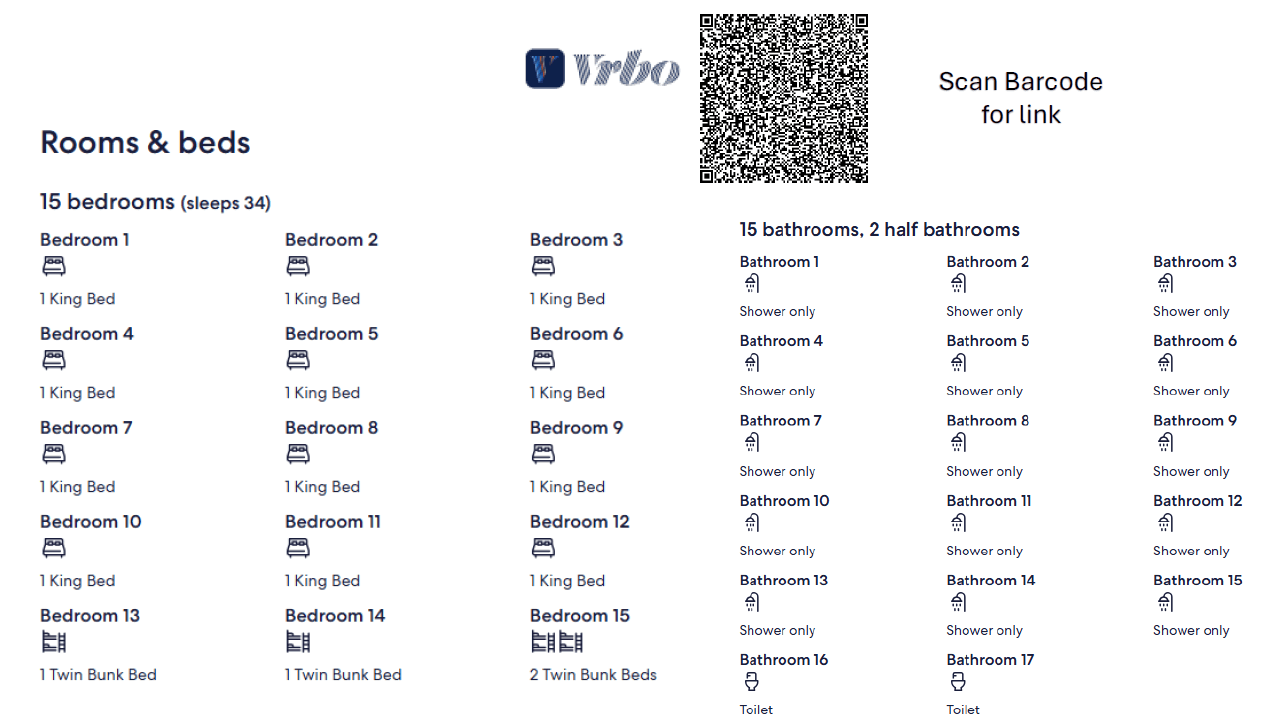 Vrbo

Scan Barcode for link

Rooms & beds

15 bedrooms (sleeps 34)

Bedroom 1
1 King Bed

Bedroom 2
1 King Bed

Bedroom 3
1 King Bed

Bedroom 4
1 King Bed

Bedroom 5
1 King Bed

Bedroom 6
1 King Bed

Bedroom 7
1 King Bed

Bedroom 8
1 King Bed

Bedroom 9
1 King Bed

Bedroom 10
1 King Bed

Bedroom 11
1 King Bed

Bedroom 12
1 King Bed

Bedroom 13
1 Twin Bunk Bed

Bedroom 14
1 Twin Bunk Bed

Bedroom 15
2 Twin Bunk Beds

15 bathrooms, 2 half bathrooms

Bathroom 1
Shower only

Bathroom 2
Shower only

Bathroom 3
Shower only

Bathroom 4
Shower only

Bathroom 5
Shower only

Bathroom 6
Shower only

Bathroom 7
Shower only

Bathroom 8
Shower only

Bathroom 9
Shower only

Bathroom 10
Shower only

Bathroom 11
Shower only

Bathroom 12
Shower only

Bathroom 13
Shower only

Bathroom 14
Shower only

Bathroom 15
Shower only

Bathroom 16
Toilet

Bathroom 17
Toilet